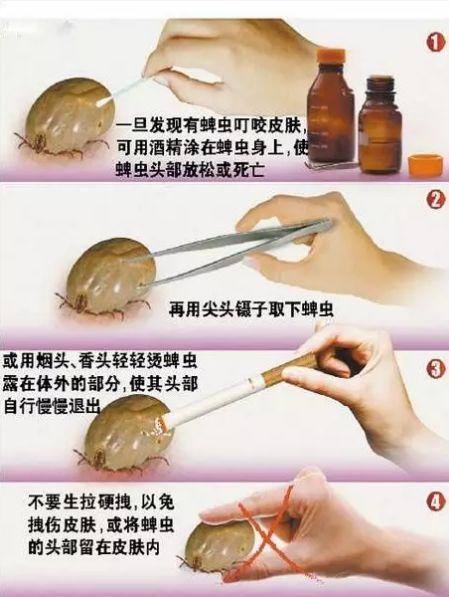 1

一旦发现有蜱虫叮咬皮肤，可用酒精涂在蜱虫身上，使蜱虫头部放松或死亡

2

再用尖头镊子取下蜱虫

3

或用烟头、香头轻轻烫蜱虫露在体外的部分，使其头部自行慢慢退出

4

不要生拉硬拽，以免拽伤皮肤，或将蜱虫的头部留在皮肤内